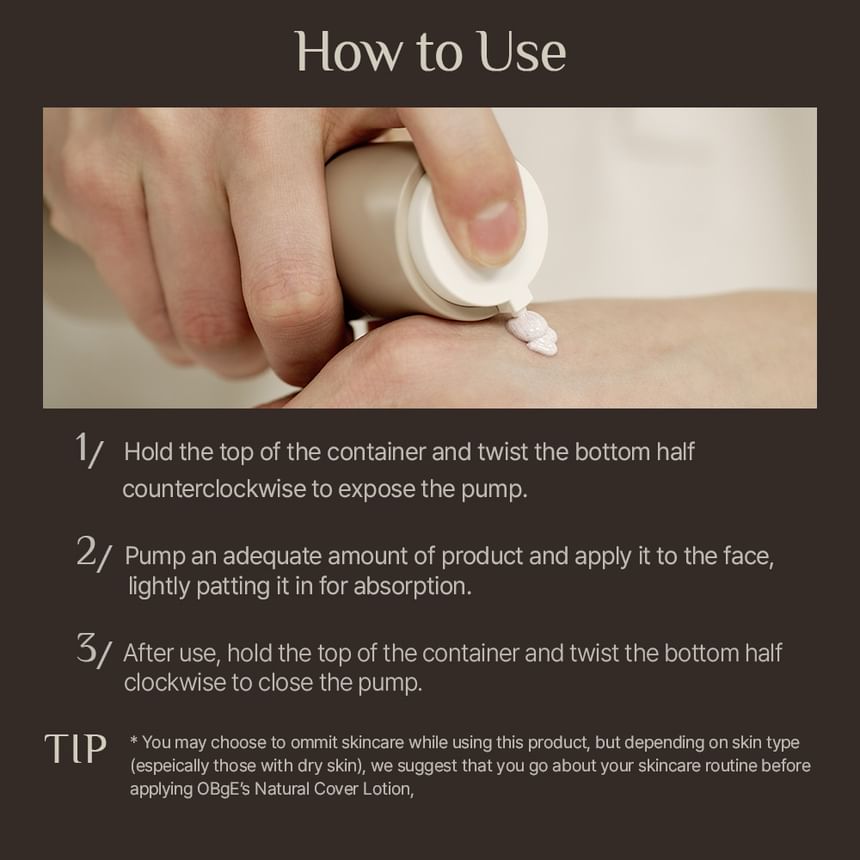 How to Use

1/ Hold the top of the container and twist the bottom half counterclockwise to expose the pump.

2/ Pump an adequate amount of product and apply it to the face, lightly patting it in for absorption.

3/ After use, hold the top of the container and twist the bottom half clockwise to close the pump.

TIP * You may choose to ommit skincare while using this product, but depending on skin type (espeically those with dry skin), we suggest that you go about your skincare routine before applying OBgE's Natural Cover Lotion,